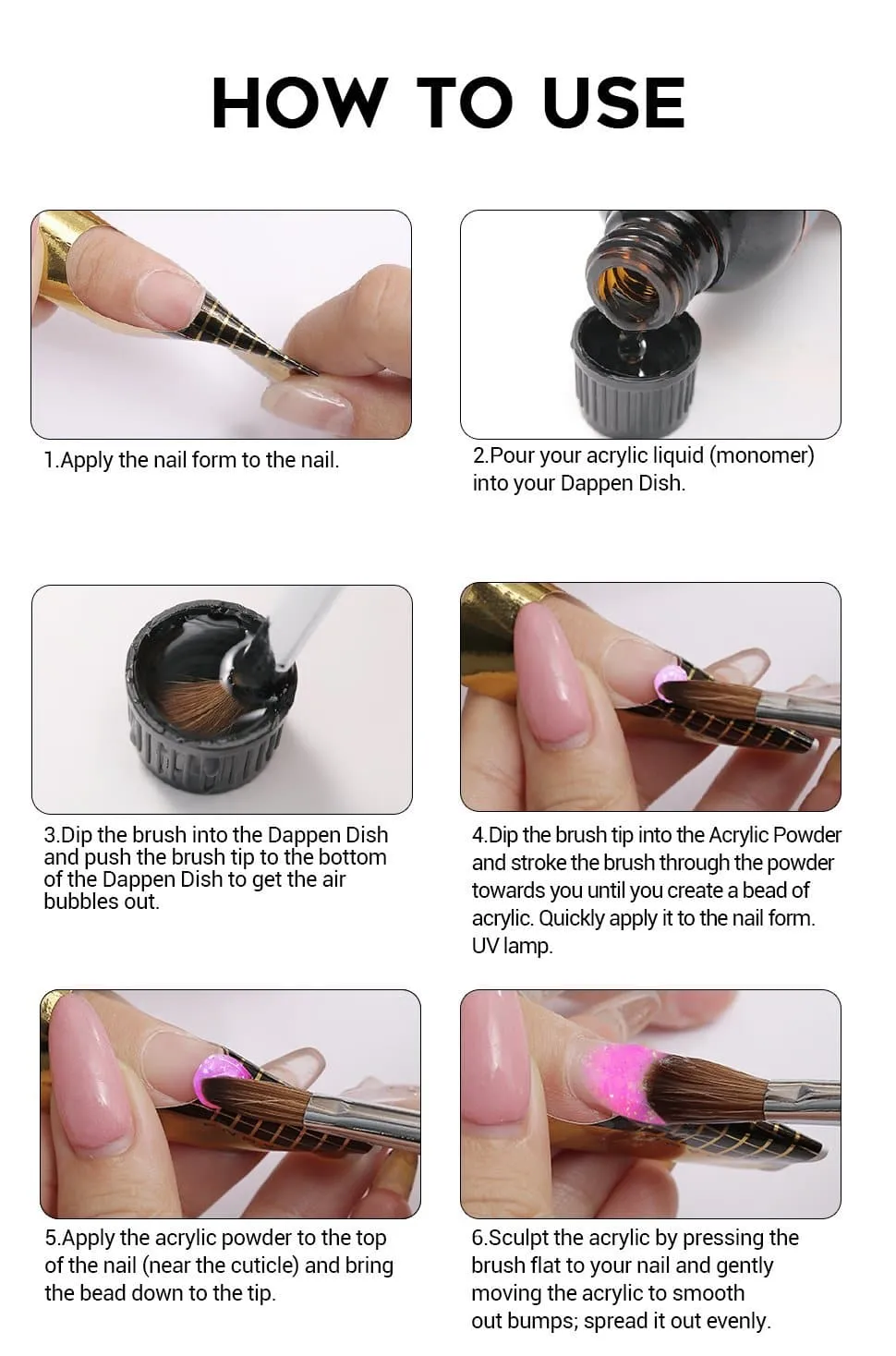 HOW TO USE

1.Apply the nail form to the nail.

2.Pour your acrylic liquid (monomer) into your Dappen Dish.

3.Dip the brush into the Dappen Dish and push the brush tip to the bottom of the Dappen Dish to get the air bubbles out.

4.Dip the brush tip into the Acrylic Powder and stroke the brush through the powder towards you until you create a bead of acrylic. Quickly apply it to the nail form. UV lamp.

5.Apply the acrylic powder to the top of the nail (near the cuticle) and bring the bead down to the tip.

6.Sculpt the acrylic by pressing the brush flat to your nail and gently moving the acrylic to smooth out bumps; spread it out evenly.